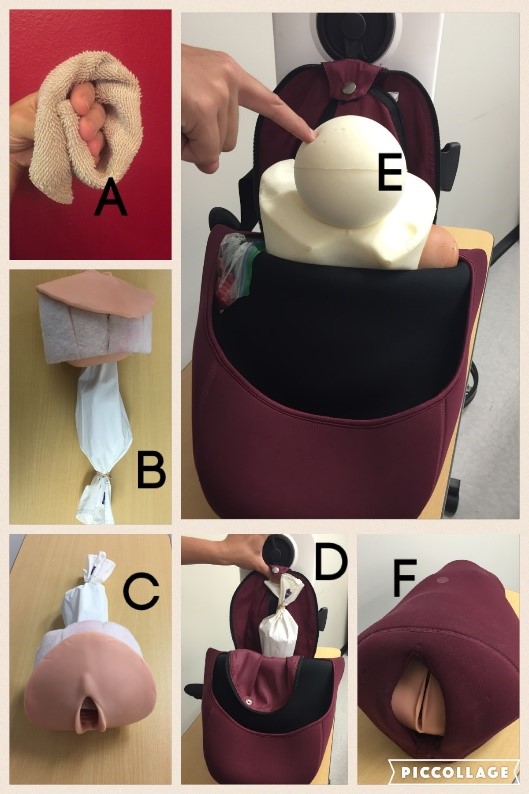 A

E

B

C

D

F

PICCOLLAGE